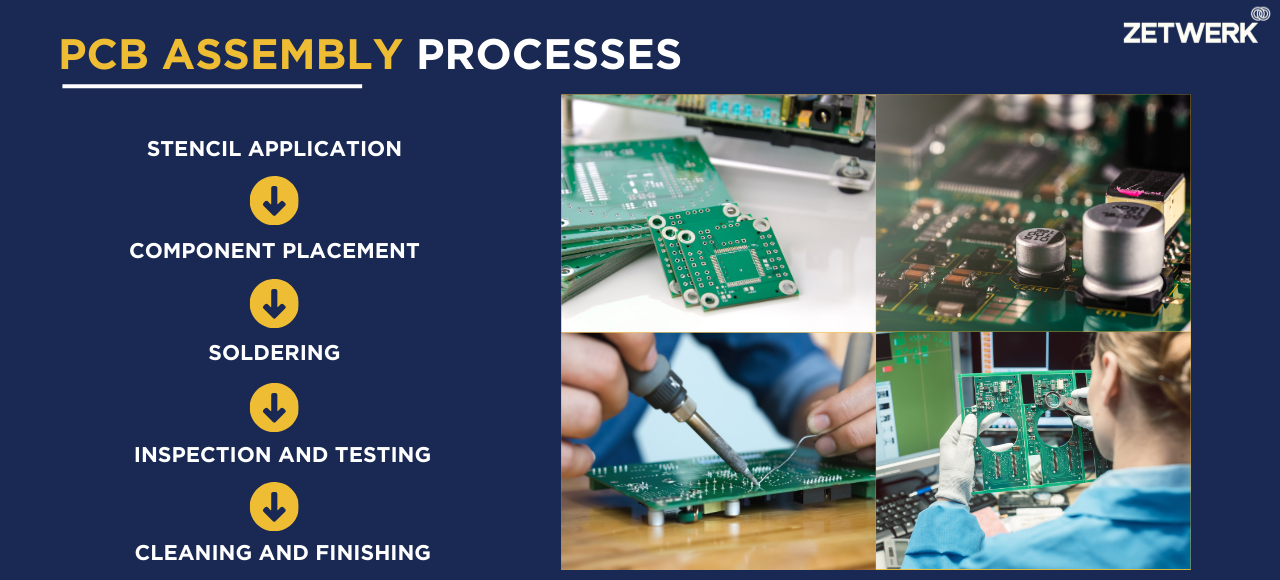 PCB ASSEMBLY PROCESSES

ZETWERK

STENCIL APPLICATION

COMPONENT PLACEMENT

SOLDERING

INSPECTION AND TESTING

CLEANING AND FINISHING